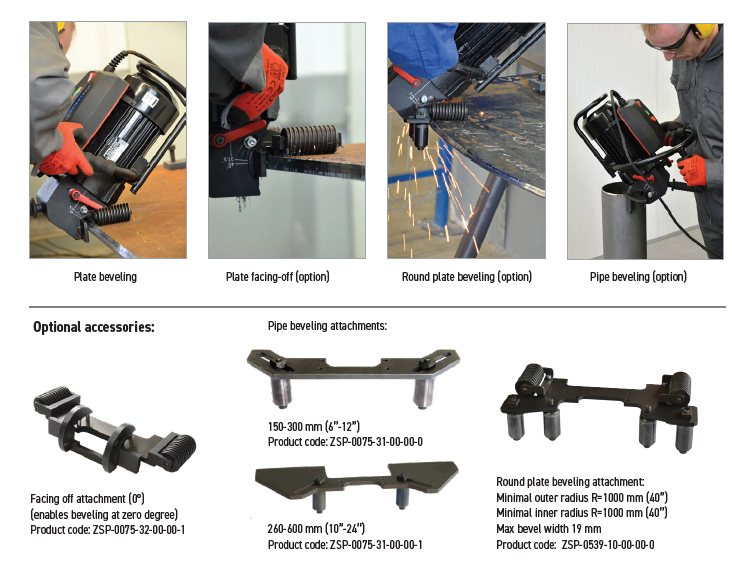 Plate beveling

Plate facing-off (option)

Round plate beveling (option)

Pipe beveling (option)

Optional accessories:

Facing off attachment (0°)
(enables beveling at zero degree)
Product code: ZSP-0075-32-00-00-1

Pipe beveling attachments:

150-300 mm (6"-12")
Product code: ZSP-0075-31-00-00-0

260-600 mm (10"-24")
Product code: ZSP-0075-31-00-00-1

Round plate beveling attachment:
Minimal outer radius R=1000 mm (40")
Minimal inner radius R=1000 mm (40")
Max bevel width 19 mm
Product code: ZSP-0539-10-00-00-0